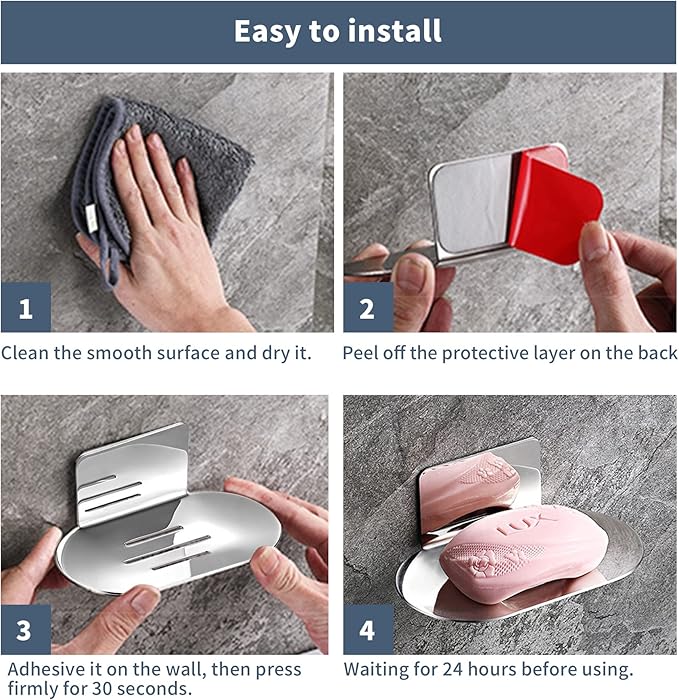 Easy to install

1

Clean the smooth surface and dry it.

2

Peel off the protective layer on the back

3

Adhesive it on the wall, then press firmly for 30 seconds.

4

LUX

Waiting for 24 hours before using.